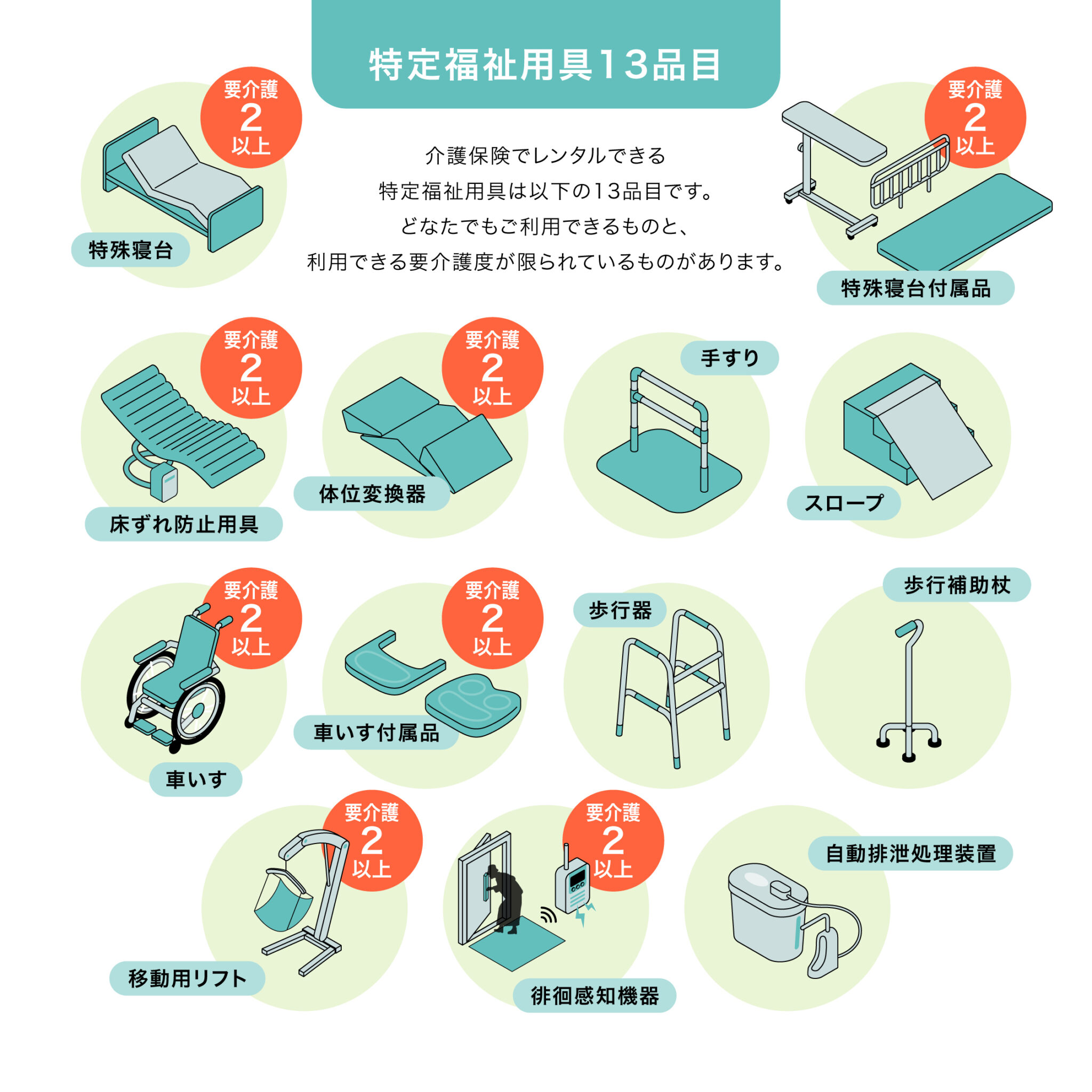 特定福祉用具13品目

介護保険でレンタルできる
特定福祉用具は以下の13品目です。
どなたでもご利用できるものと、
利用できる要介護度が限られているものがあります。

要介護 2 以上
特殊寝台

要介護 2 以上
特殊寝台付属品

要介護 2 以上
床ずれ防止用具

要介護 2 以上
体位変換器

手すり

スロープ

要介護 2 以上
車いす

要介護 2 以上
車いす付属品

歩行器

歩行補助杖

要介護 2 以上
移動用リフト

要介護 2 以上
徘徊感知機器

自動排泄処理装置